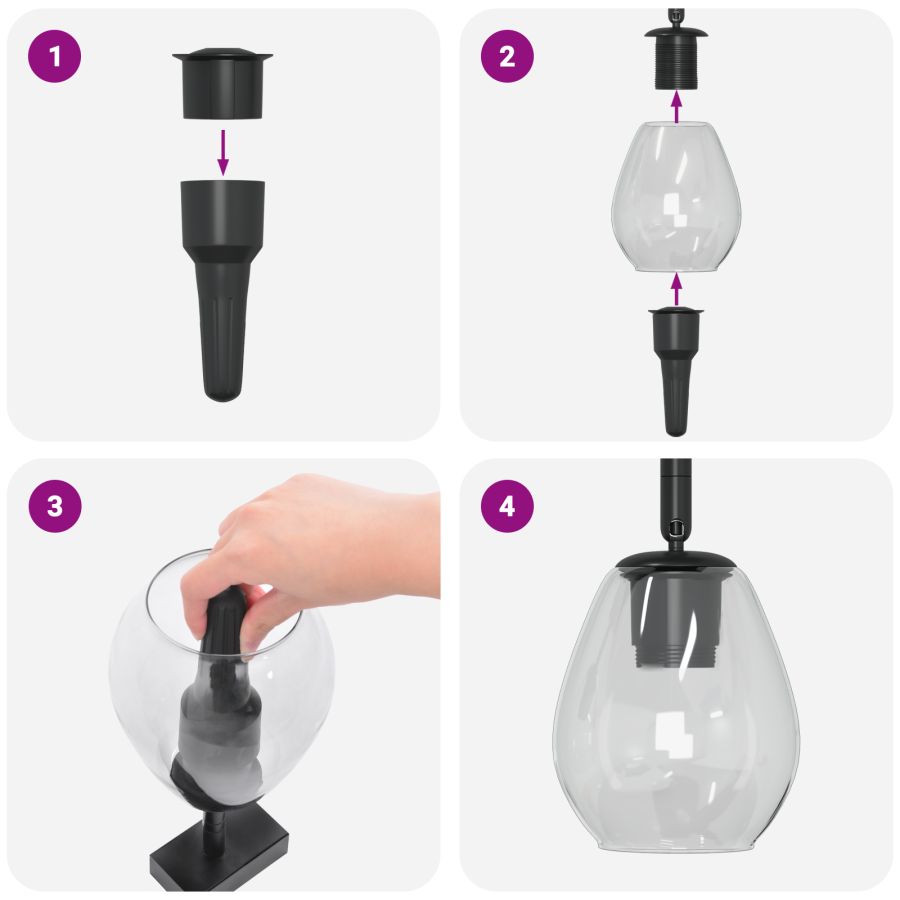 1

2

3

4