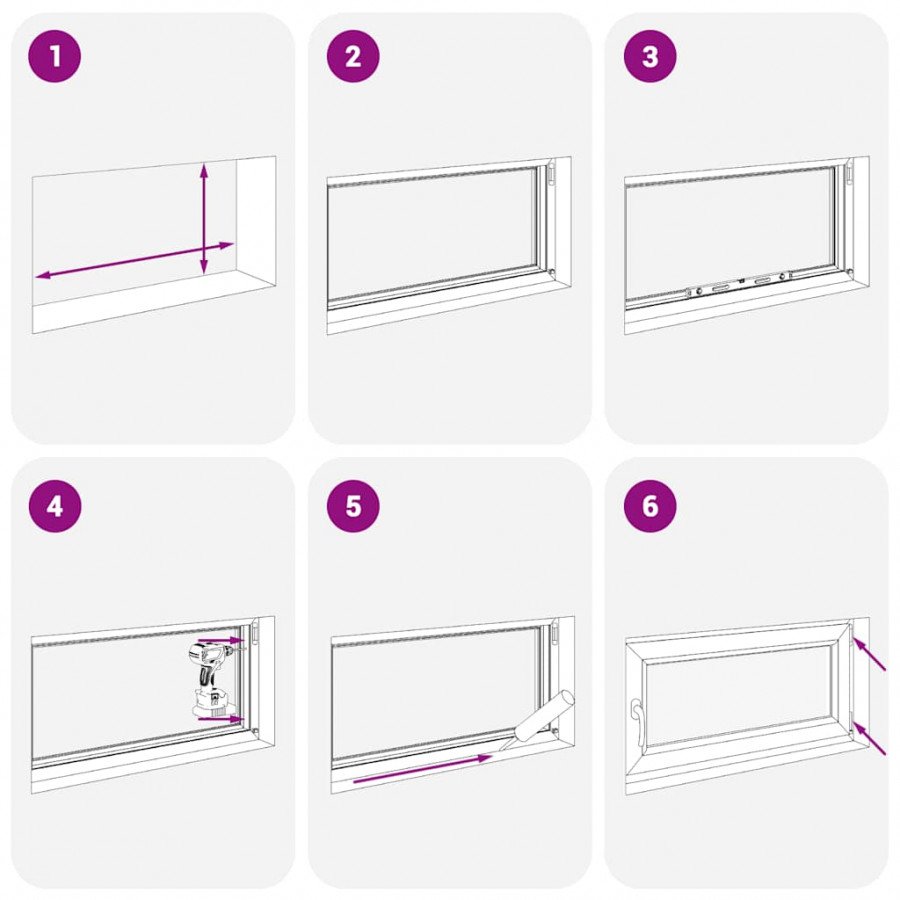 1

2

3

4

5

6