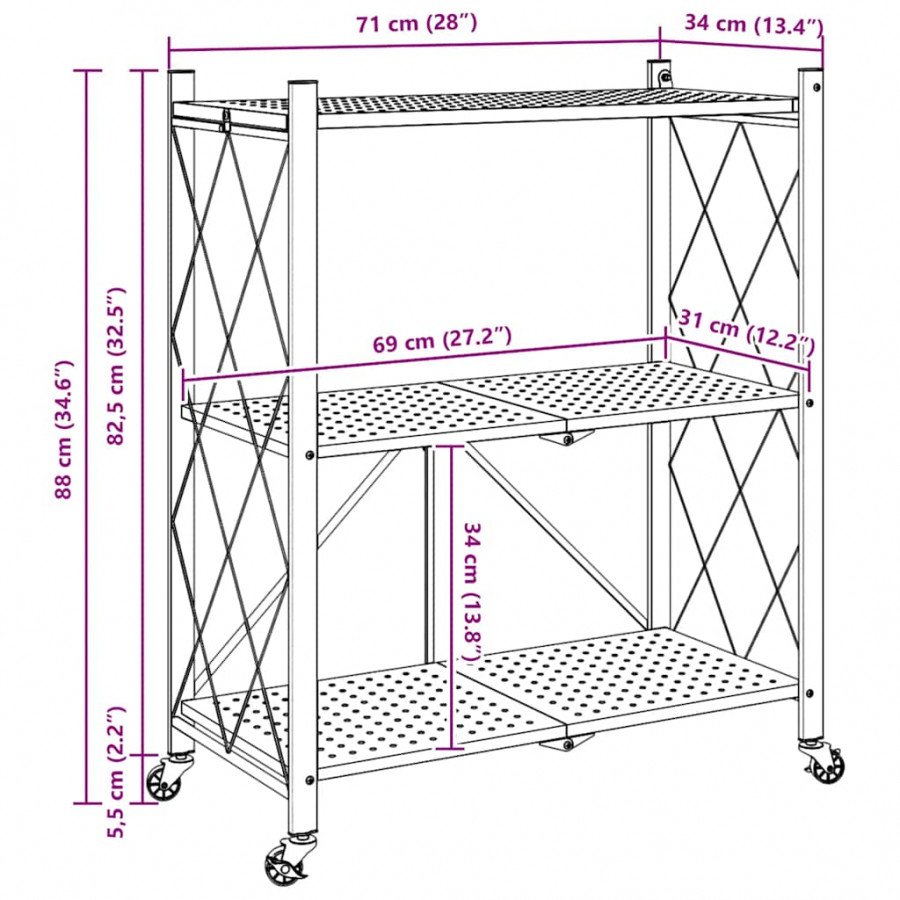 71 cm (28″)
34 cm (13.4″)
88 cm (34.6″)
82,5 cm (32.5″)
69 cm (27.2″)
31 cm (12.2″)
34 cm (13.8″)
5,5 cm (2.2″)