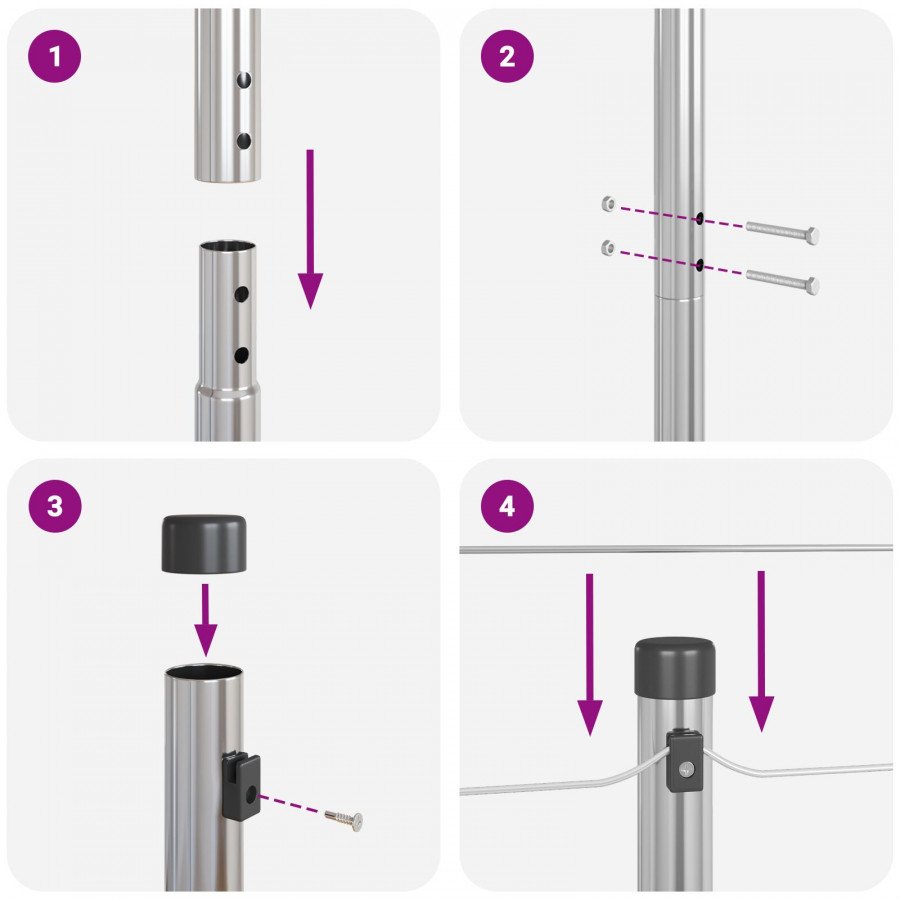 1

2

3

4