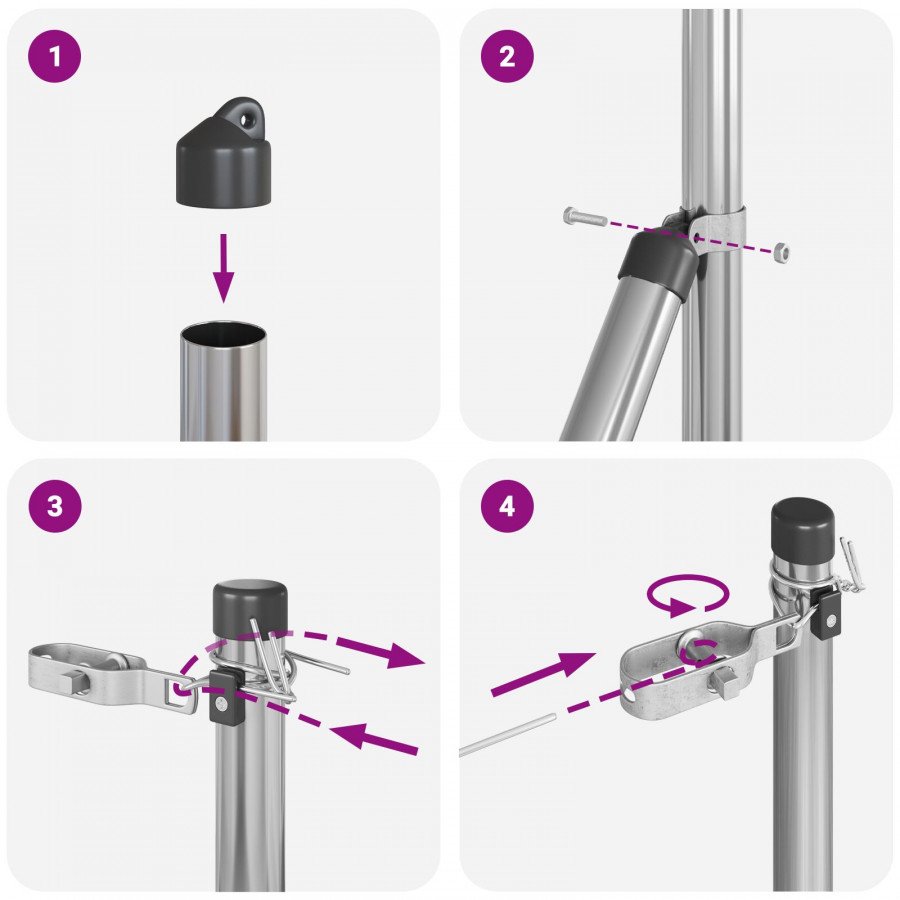 1

2

3

4