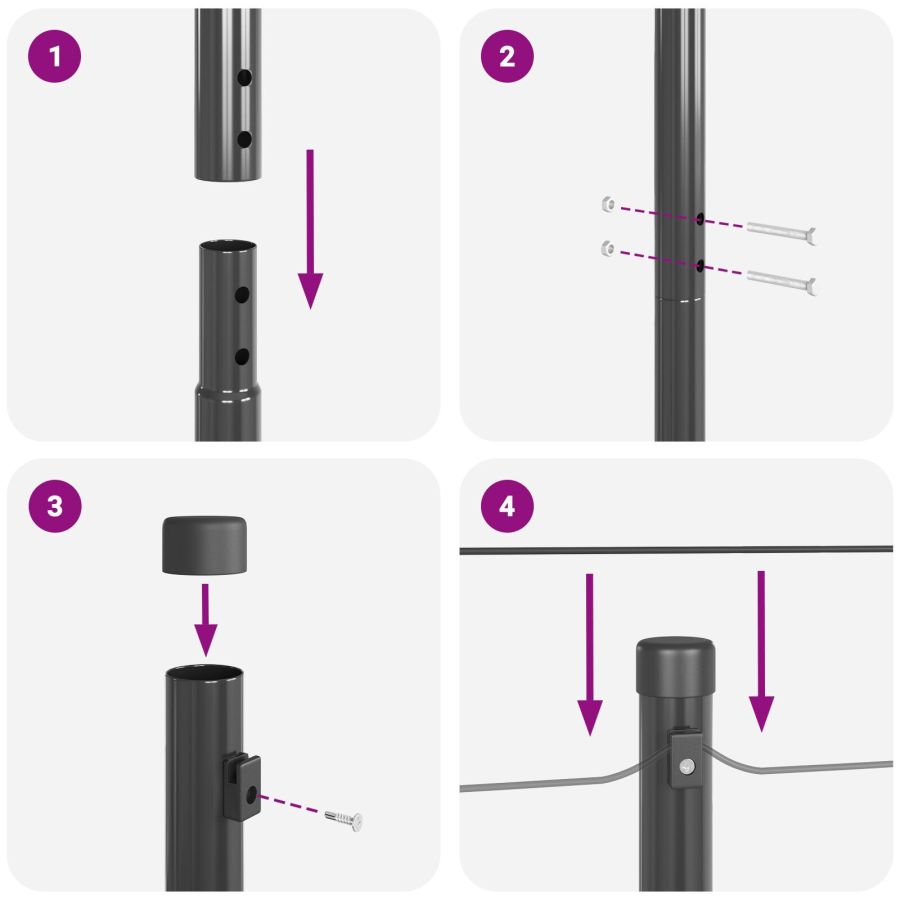 1

2

3

4