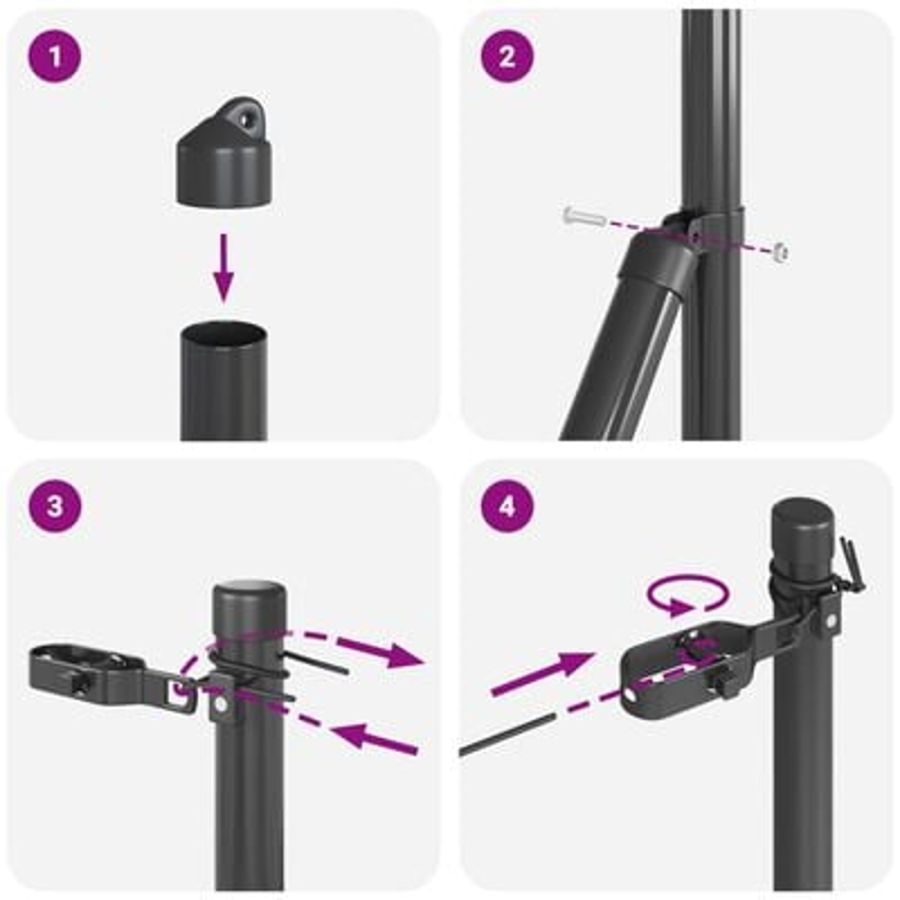 1

2

3

4