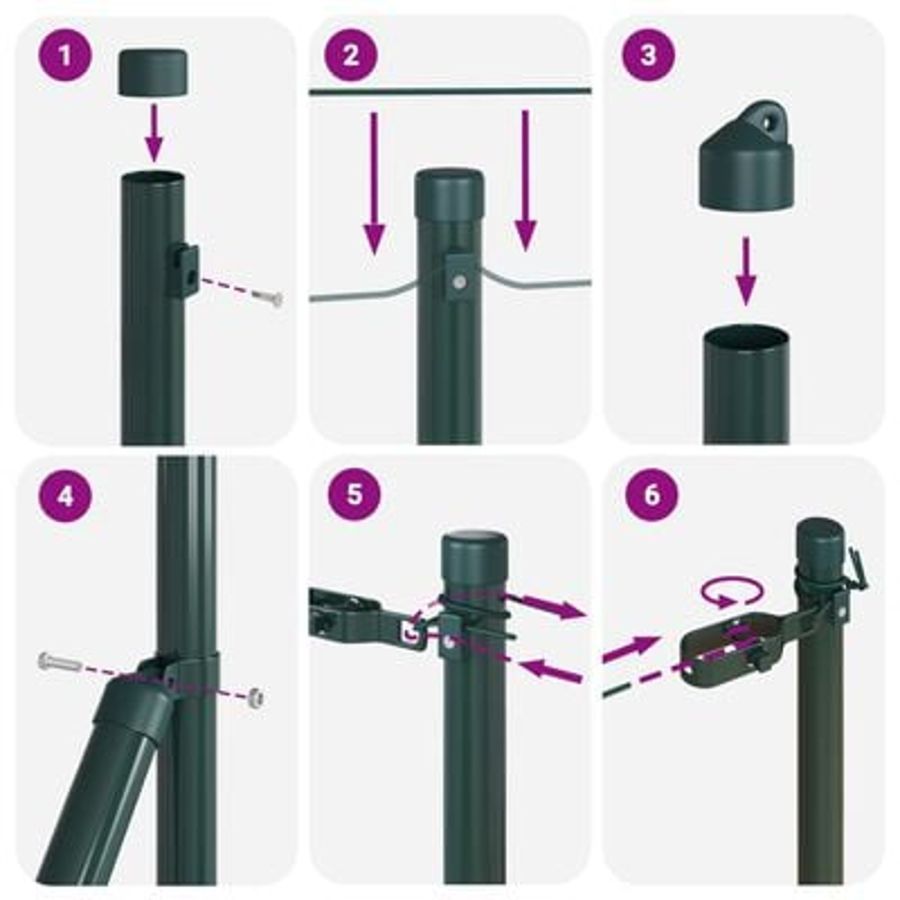 1

2

3

4

5

6