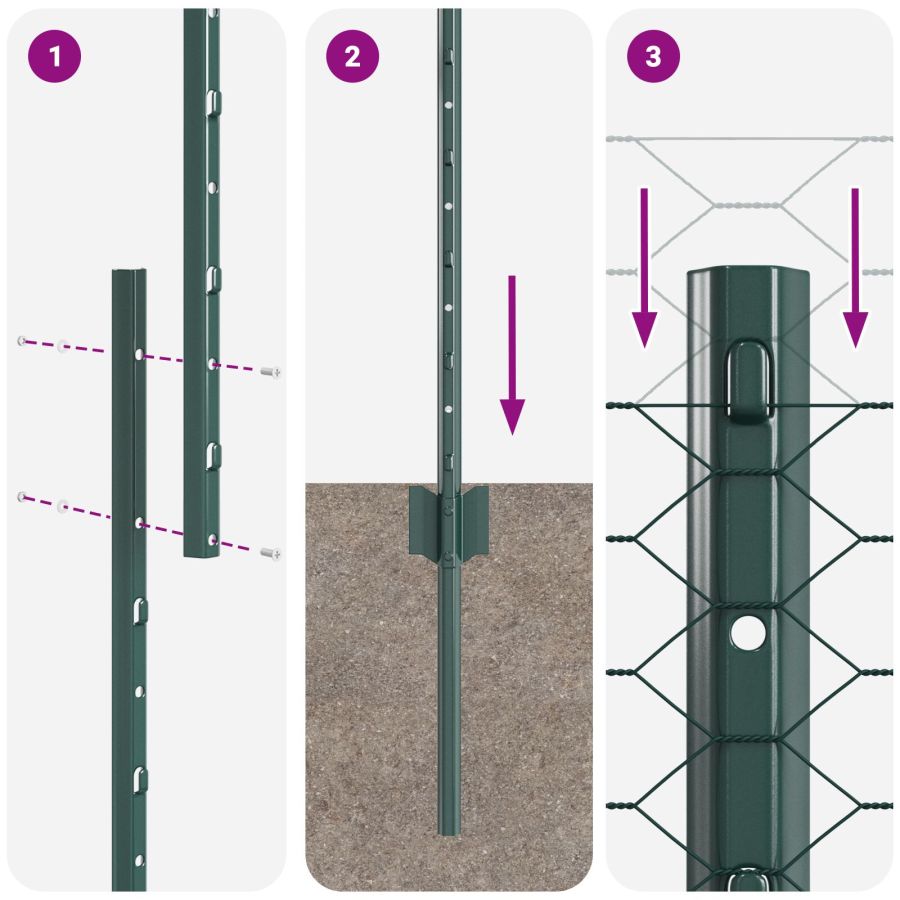 1

2

3