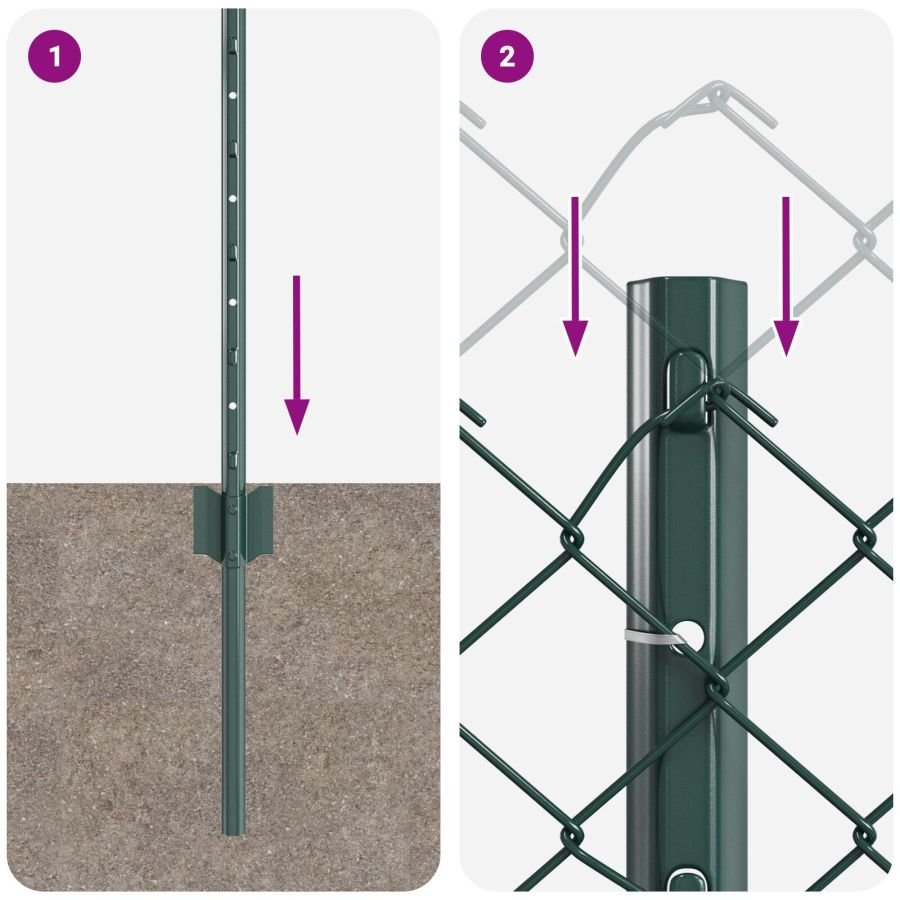 1

2