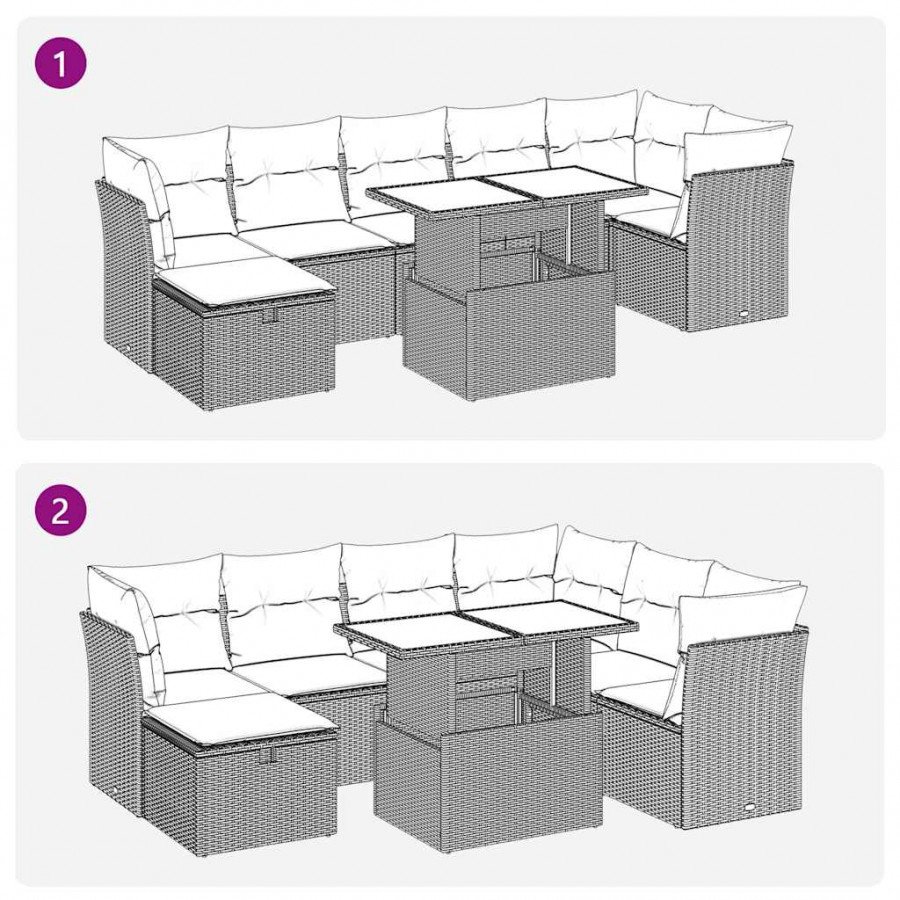 1

2