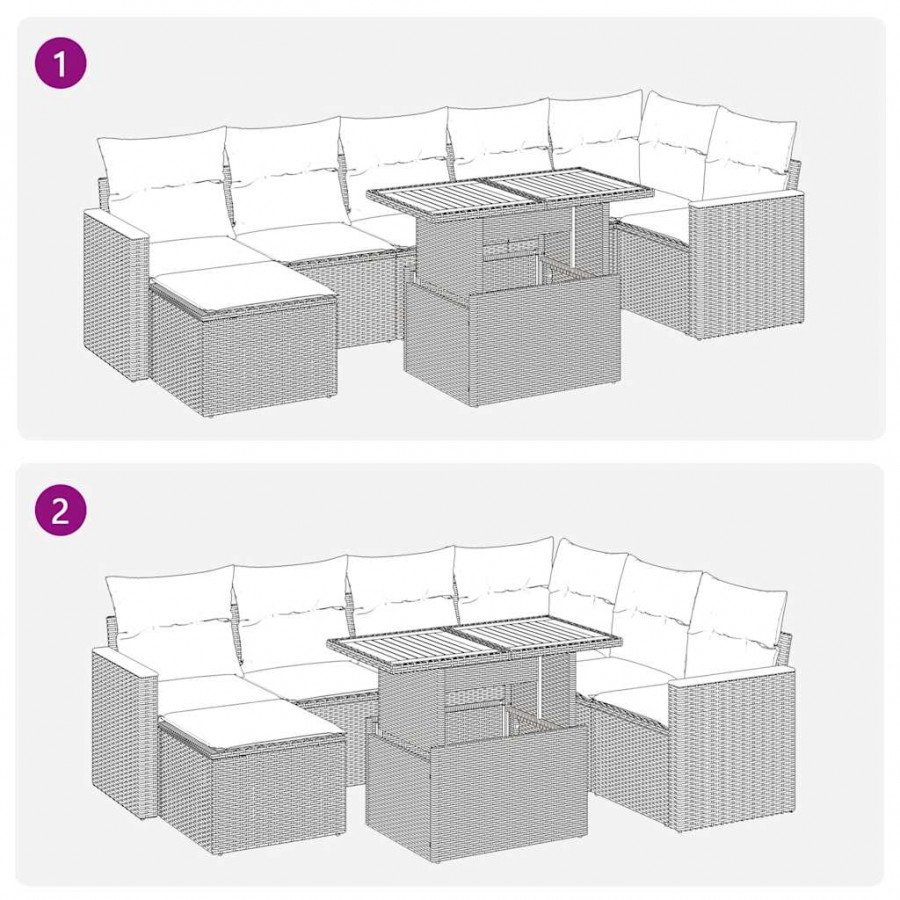 1

2