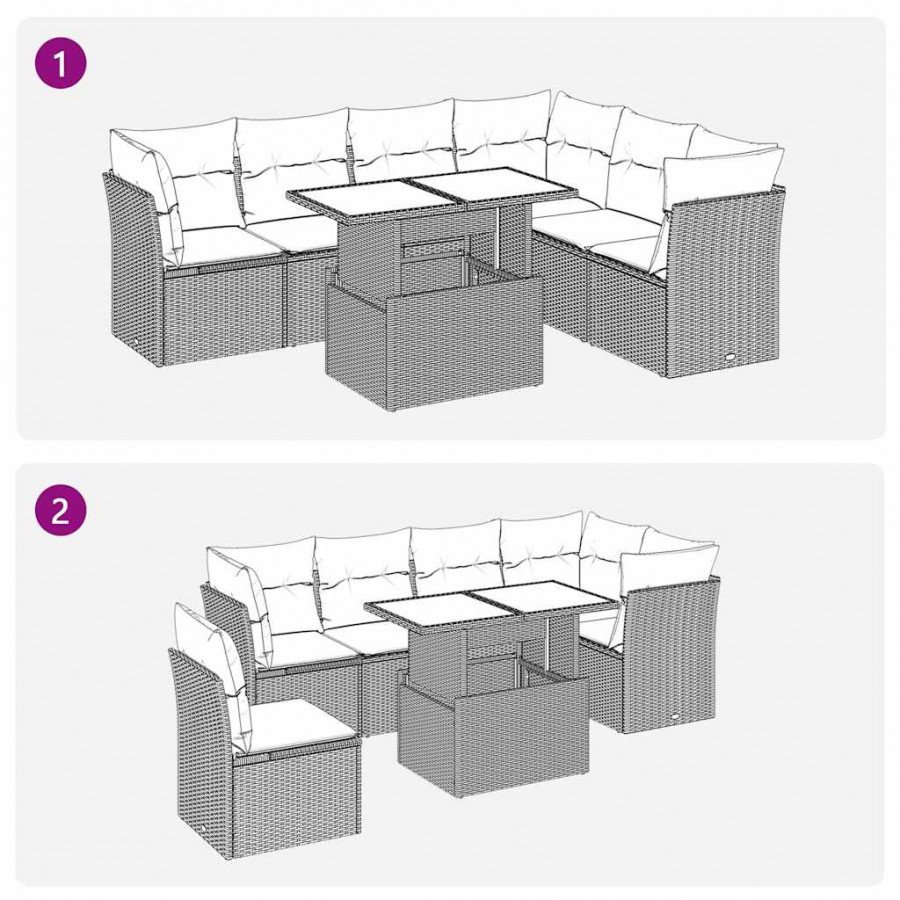 1

2