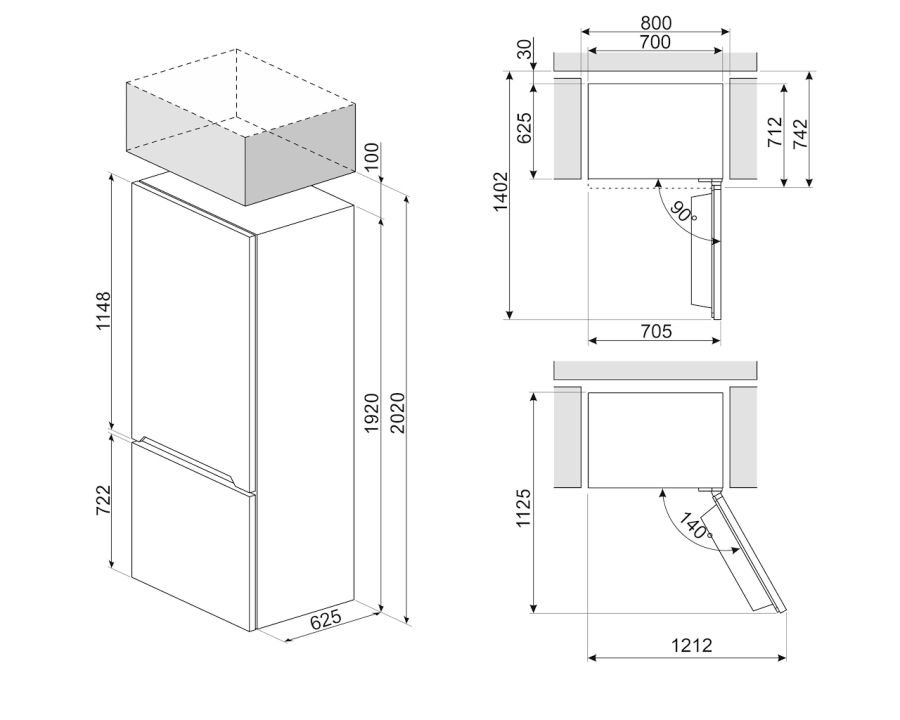 100
1148
722
1920
2020
625
800
700
30
625
1402
712
742
90°
705
1125
140°
1212