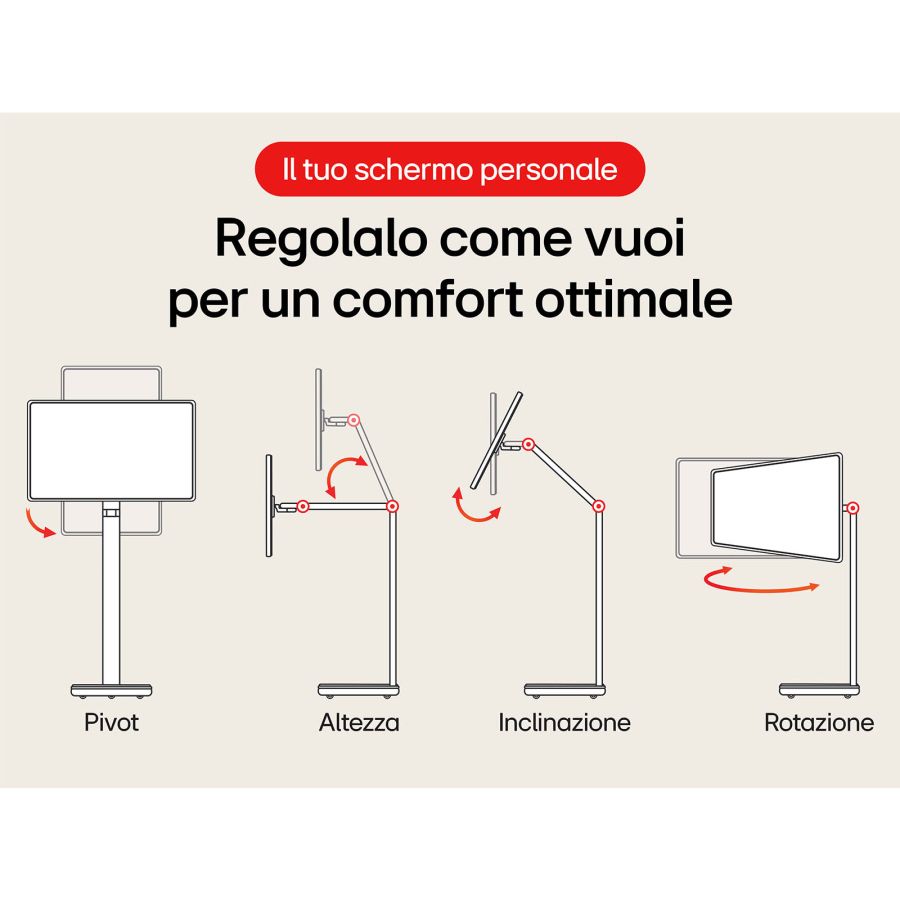 Il tuo schermo personale

Regolalo come vuoi per un comfort ottimale

Pivot

Altezza

Inclinazione

Rotazione