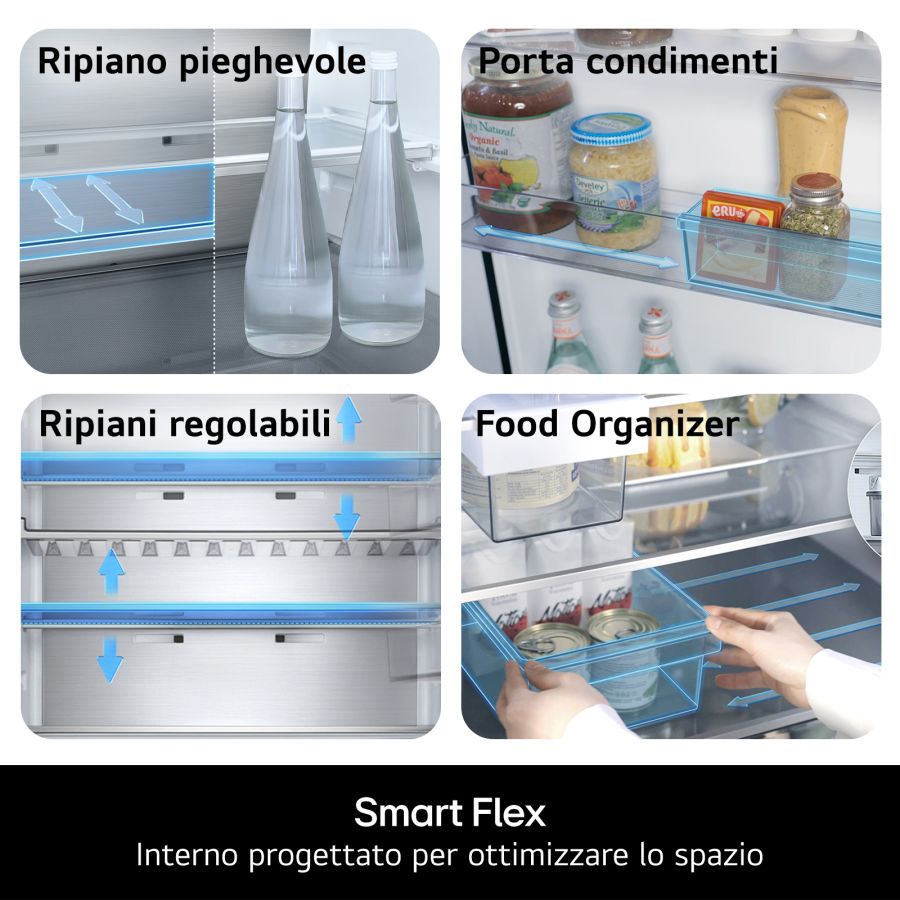 Ripiano pieghevole

Porta condimenti

Ripiani regolabili

Food Organizer

Smart Flex
Interno progettato per ottimizzare lo spazio