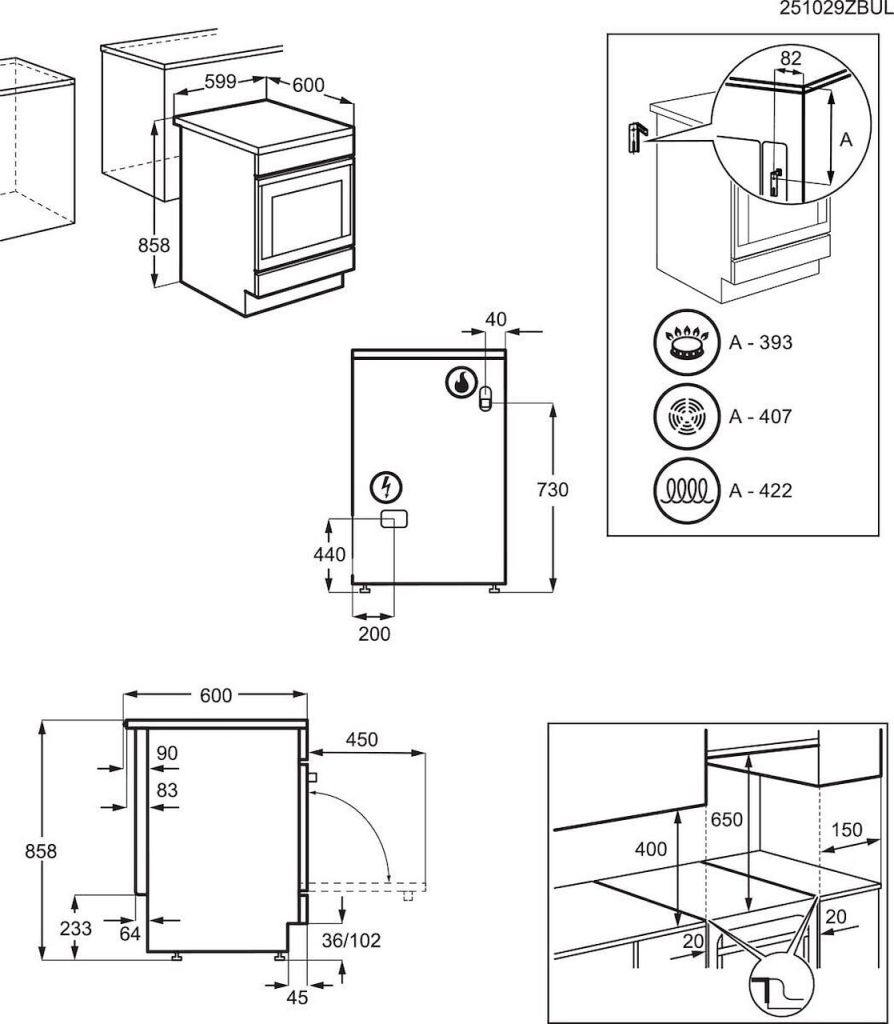 251029ZBUL

599
600
858

82
A

A - 393
A - 407
A - 422

40
730
440
200

600
450
90
83
858
233
64
36/102
45

650
400
150
20
20