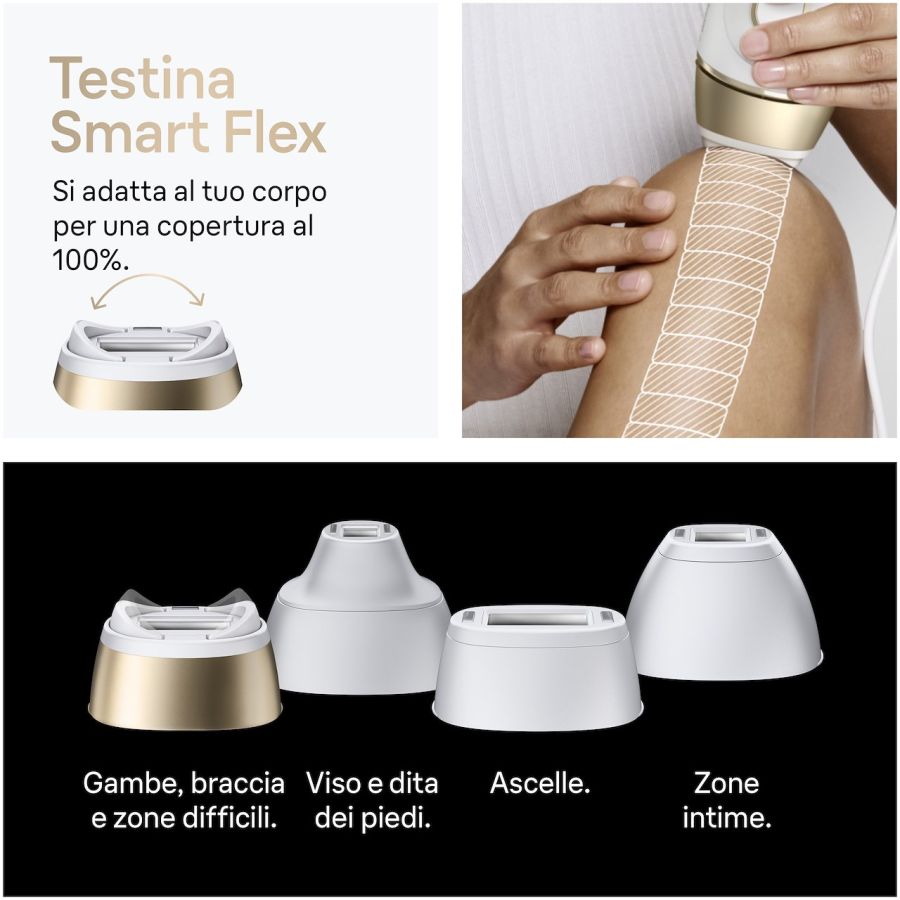 Testina Smart Flex

Si adatta al tuo corpo per una copertura al 100%.

Gambe, braccia e zone difficili.

Viso e dita dei piedi.

Ascelle.

Zone intime.